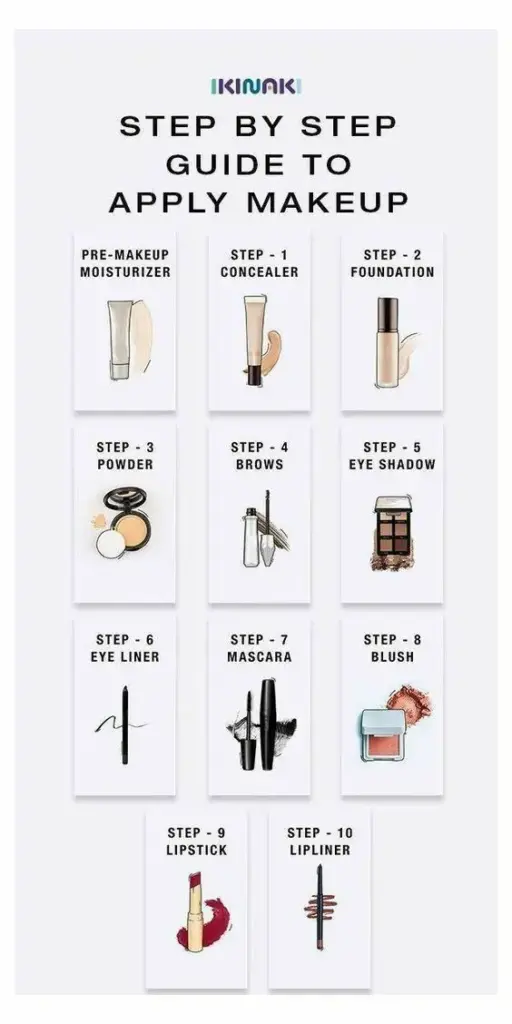 IKINAKI

STEP BY STEP GUIDE TO APPLY MAKEUP

PRE-MAKEUP MOISTURIZER

STEP - 1 CONCEALER

STEP - 2 FOUNDATION

STEP - 3 POWDER

STEP - 4 BROWS

STEP - 5 EYE SHADOW

STEP - 6 EYE LINER

STEP - 7 MASCARA

STEP - 8 BLUSH

STEP - 9 LIPSTICK

STEP - 10 LIPLINER